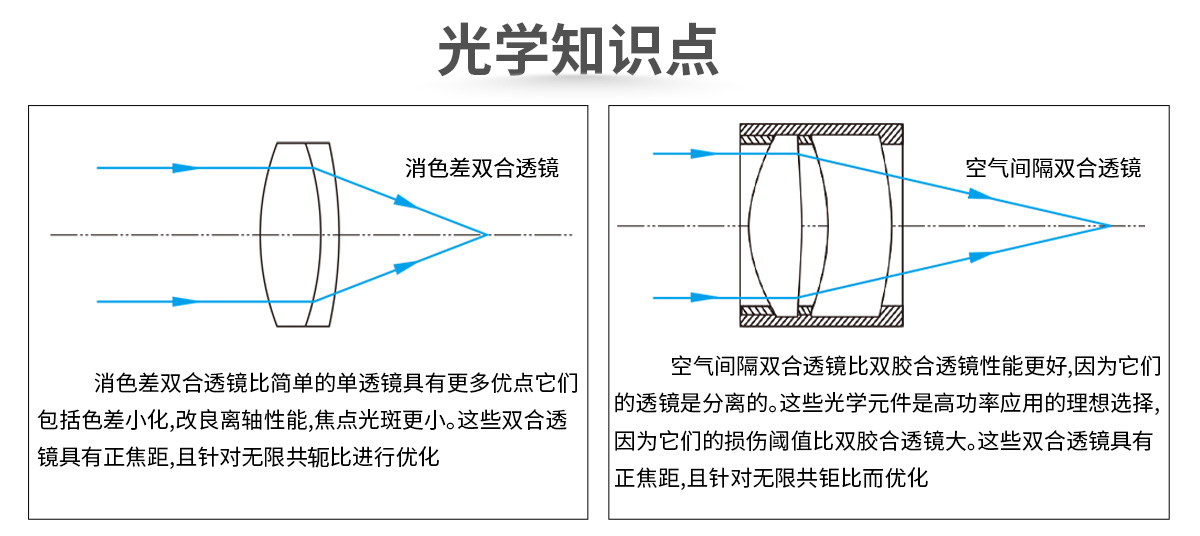 光学知识点

消色差双合透镜

消色差双合透镜比简单的单透镜具有更多优点它们包括色差小化,改良离轴性能,焦点光斑更小。这些双合透镜具有正焦距,且针对无限共轭比进行优化

空气间隔双合透镜

空气间隔双合透镜比双胶合透镜性能更好,因为它们的透镜是分离的。这些光学元件是高功率应用的理想选择,因为它们的损伤阈值比双胶合透镜大。这些双合透镜具有正焦距,且针对无限共钜比而优化