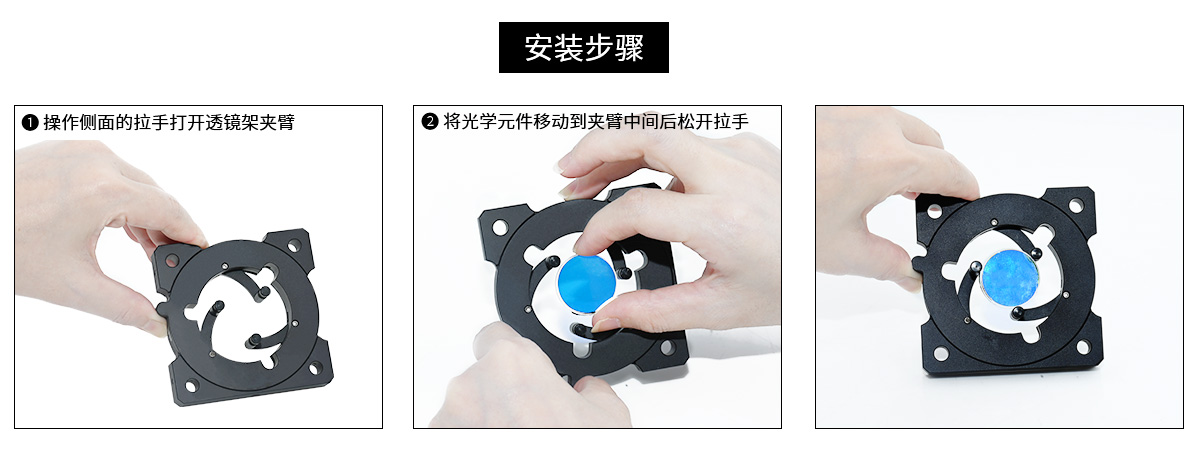 安装步骤

❶ 操作侧面的拉手打开透镜架夹臂

❷ 将光学元件移动到夹臂中间后松开拉手