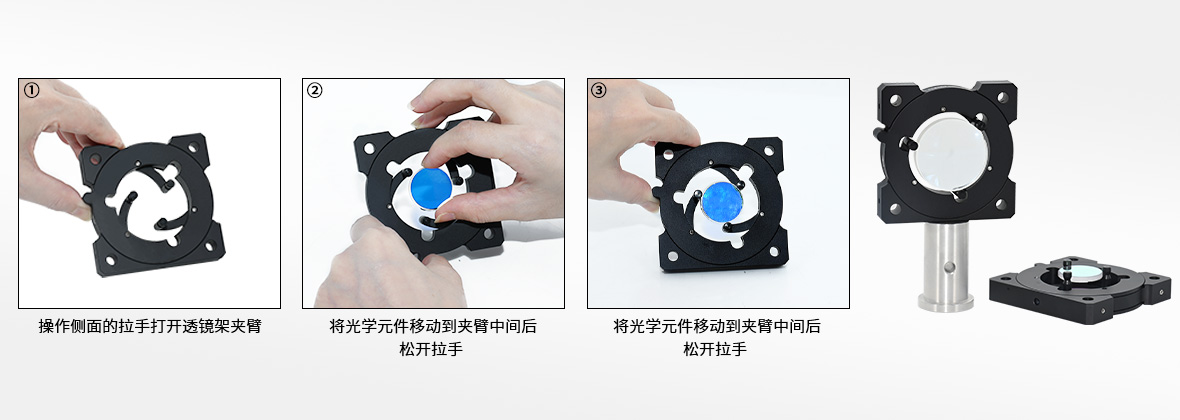 ①

操作侧面的拉手打开透镜架夹臂

②

将光学元件移动到夹臂中间后松开拉手

③

将光学元件移动到夹臂中间后松开拉手